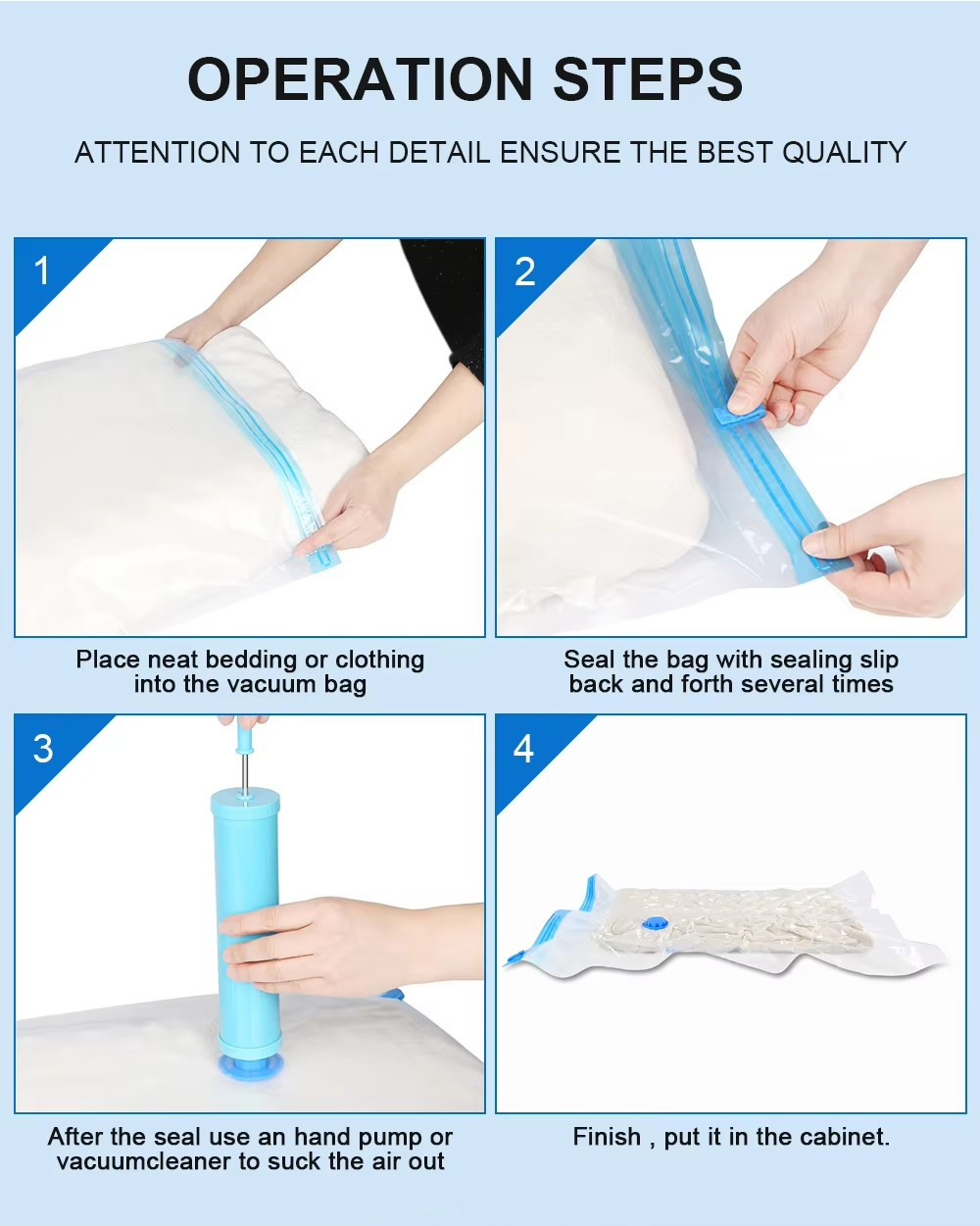 OPERATION STEPS

ATTENTION TO EACH DETAIL ENSURE THE BEST QUALITY

1

Place neat bedding or clothing into the vacuum bag

2

Seal the bag with sealing slip back and forth several times

3

After the seal use an hand pump or vacuumcleaner to suck the air out

4

Finish , put it in the cabinet.